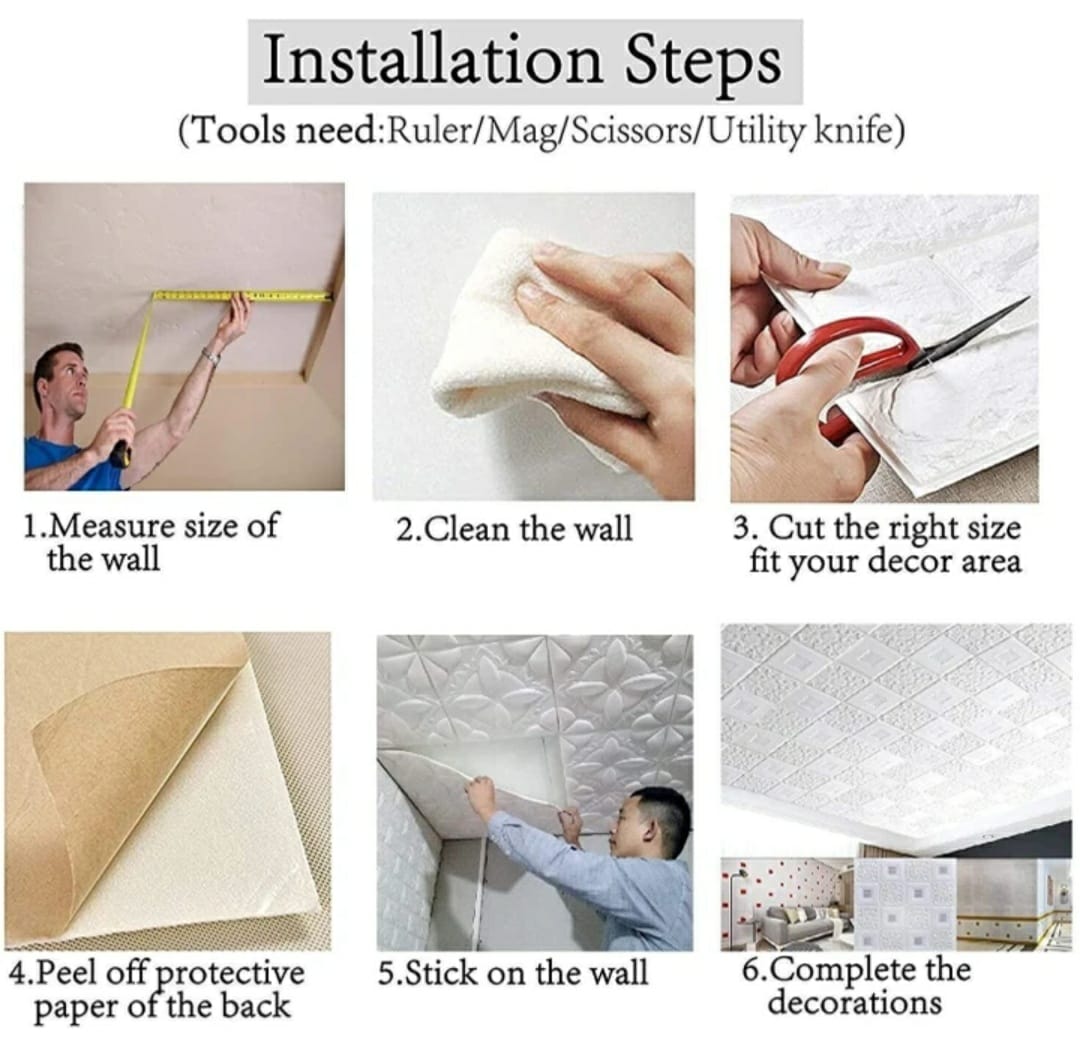 Installation Steps

(Tools need:Ruler/Mag/Scissors/Utility knife)

1.Measure size of the wall

2.Clean the wall

3. Cut the right size fit your decor area

4.Peel off protective paper of the back

5.Stick on the wall

6.Complete the decorations